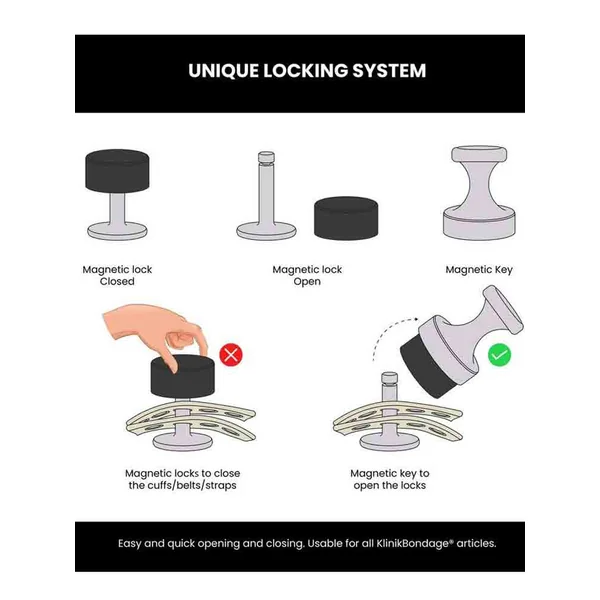 UNIQUE LOCKING SYSTEM

Magnetic lock
Closed

Magnetic lock
Open

Magnetic Key

Magnetic locks to close
the cuffs/belts/straps

Magnetic key to
open the locks

Easy and quick opening and closing. Usable for all KlinikBondage® articles.